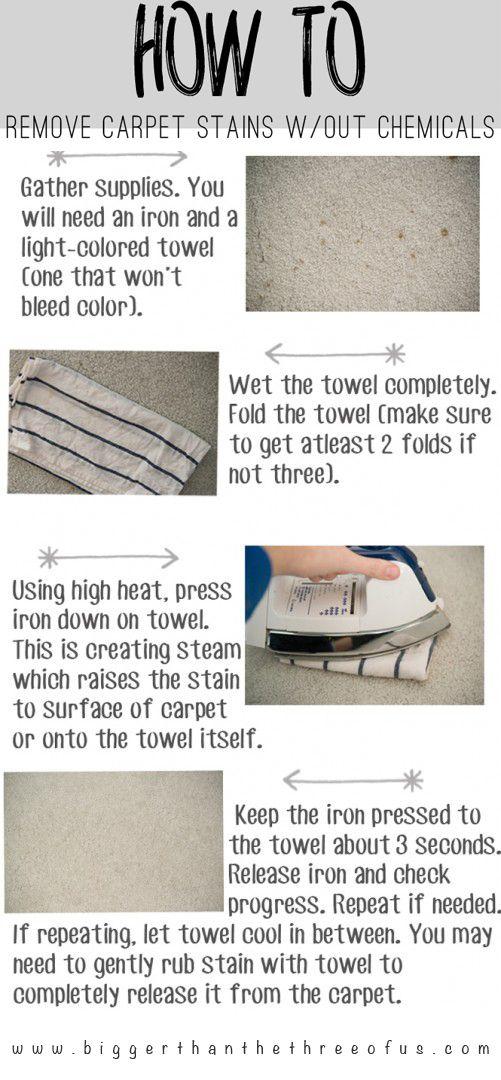 HOW TO

REMOVE CARPET STAINS W/OUT CHEMICALS

Gather supplies. You will need an iron and a light-colored towel (one that won't bleed color).

Wet the towel completely. Fold the towel (make sure to get atleast 2 folds if not three).

Using high heat, press iron down on towel. This is creating steam which raises the stain to surface of carpet or onto the towel itself.

Keep the iron pressed to the towel about 3 seconds. Release iron and check progress. Repeat if needed. If repeating, let towel cool in between. You may need to gently rub stain with towel to completely release it from the carpet.

www.biggerthanthethreeofus.com