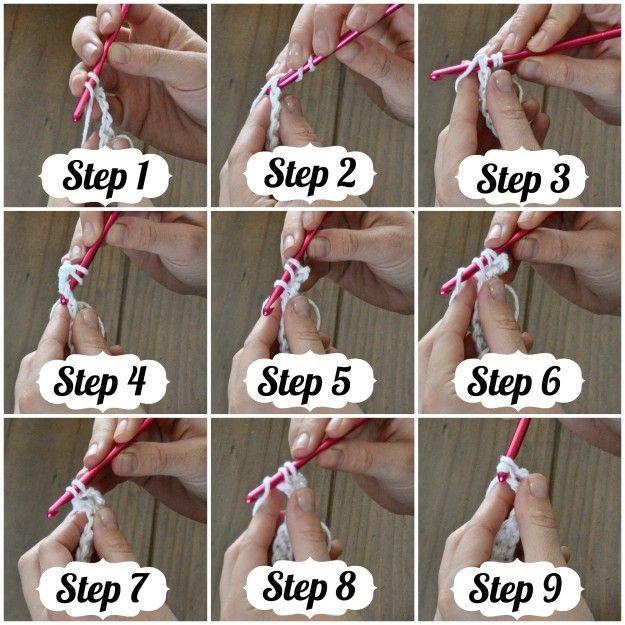 Step 1

Step 2

Step 3

Step 4

Step 5

Step 6

Step 7

Step 8

Step 9