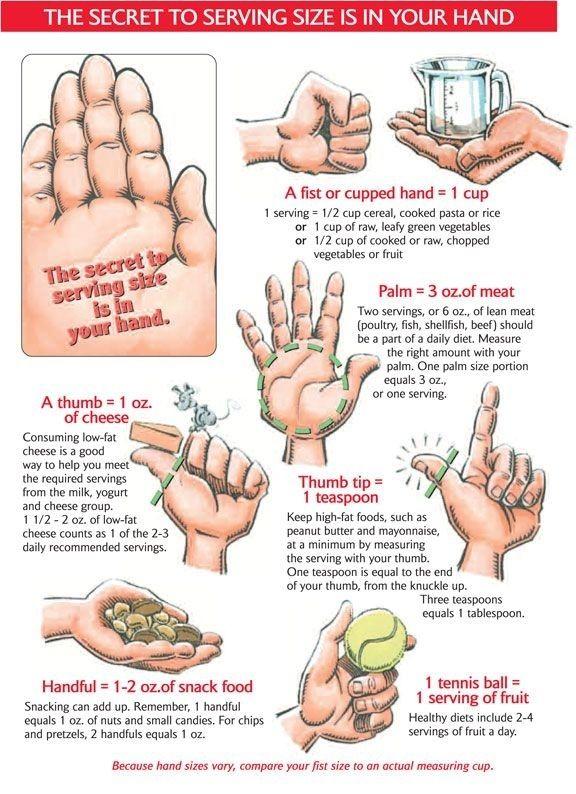 THE SECRET TO SERVING SIZE IS IN YOUR HAND

The secret to serving size is in your hand.

A fist or cupped hand = 1 cup

1 serving = 1/2 cup cereal, cooked pasta or rice
or 1 cup of raw, leafy green vegetables
or 1/2 cup of cooked or raw, chopped vegetables or fruit

Palm = 3 oz.of meat

Two servings, or 6 oz., of lean meat (poultry, fish, shellfish, beef) should be a part of a daily diet. Measure the right amount with your palm. One palm size portion equals 3 oz., or one serving.

A thumb = 1 oz. of cheese

Consuming low-fat cheese is a good way to help you meet the required servings from the milk, yogurt and cheese group. 1 1/2 - 2 oz. of low-fat cheese counts as 1 of the 2-3 daily recommended servings.

Thumb tip = 1 teaspoon

Keep high-fat foods, such as peanut butter and mayonnaise, at a minimum by measuring the serving with your thumb. One teaspoon is equal to the end of your thumb, from the knuckle up. Three teaspoons equals 1 tablespoon.

Handful = 1-2 oz.of snack food

Snacking can add up. Remember, 1 handful equals 1 oz. of nuts and small candies. For chips and pretzels, 2 handfuls equals 1 oz.

1 tennis ball = 1 serving of fruit

Healthy diets include 2-4 servings of fruit a day.

Because hand sizes vary, compare your fist size to an actual measuring cup.